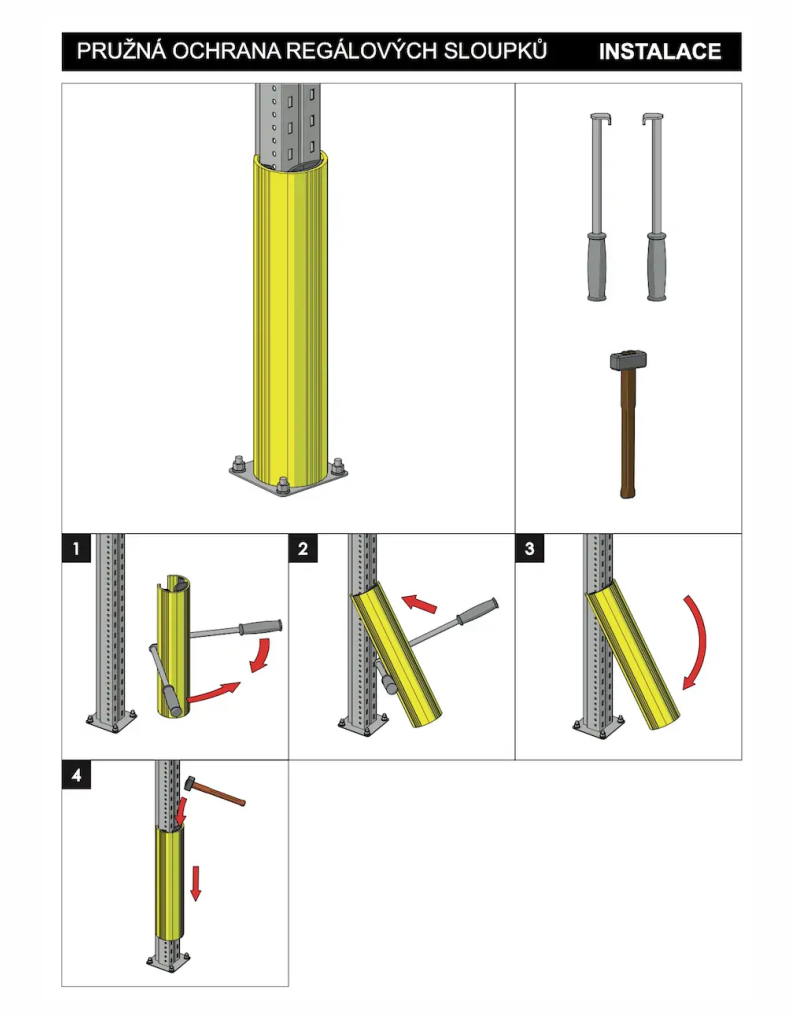 PRUŽNÁ OCHRANA REGÁLOVÝCH SLOUPKŮ INSTALACE

1

2

3

4